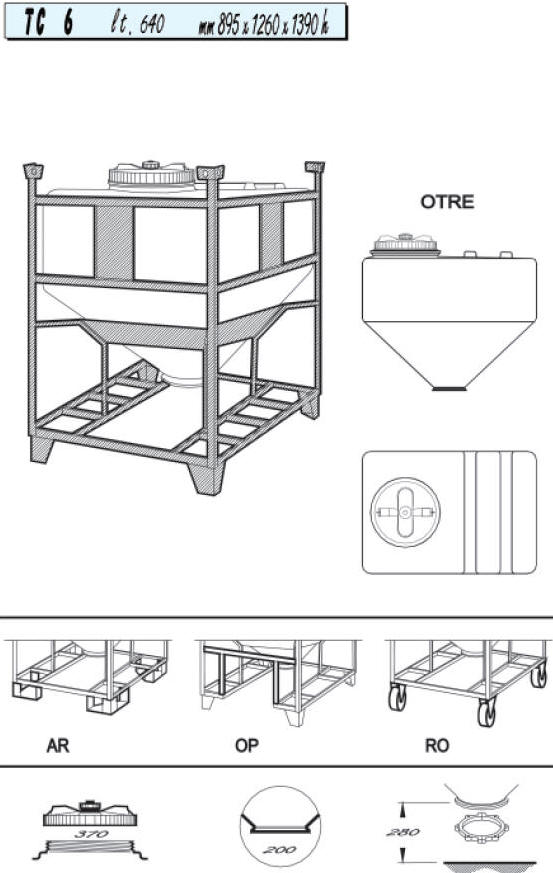 TC 6 lt. 640 mm 895 x 1260 x 1390 h

OTRE

AR

OP

RO

370

200

250